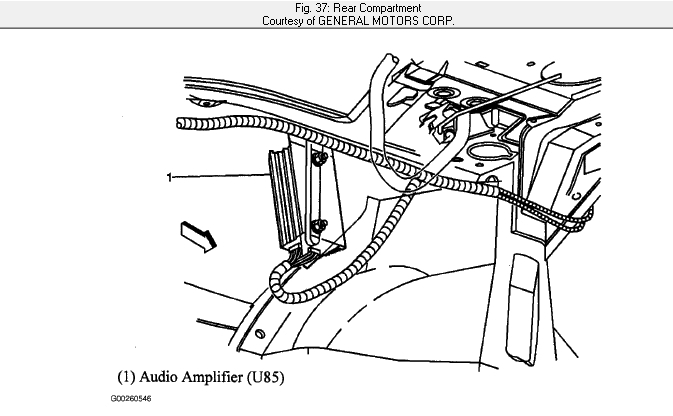 Fig. 37: Rear Compartment
Courtesy of GENERAL MOTORS CORP.

1

(1) Audio Amplifier (U85)

G00260546