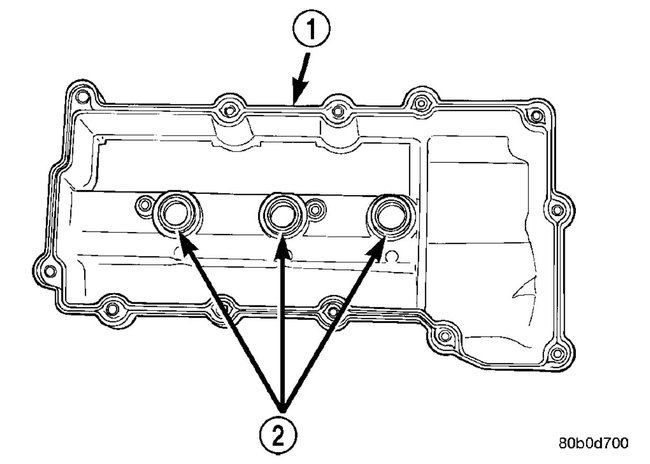 1

2

80b0d700