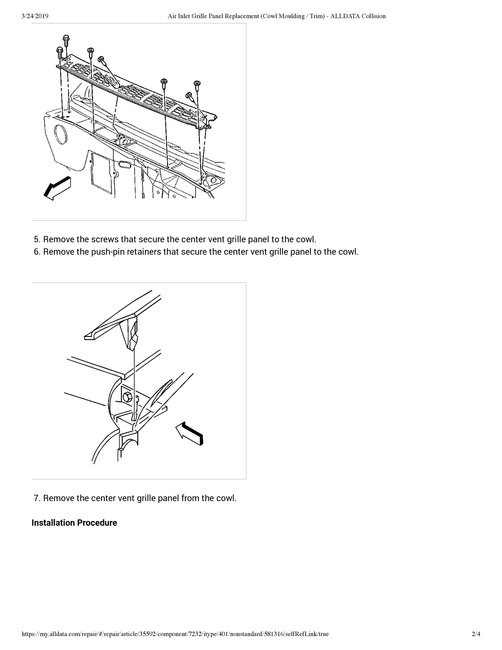 3/24/2019 Air Inlet Grille Panel Replacement (Cowl Moulding / Trim) - ALLDATA Collision

5. Remove the screws that secure the center vent grille panel to the cowl.
6. Remove the push-pin retainers that secure the center vent grille panel to the cowl.

7. Remove the center vent grille panel from the cowl.

Installation Procedure

https://my.alldata.com/repair/#/repair/article/35592/component/7232/itype/401/nonstandard/581316/selfRefLink/true 2/4