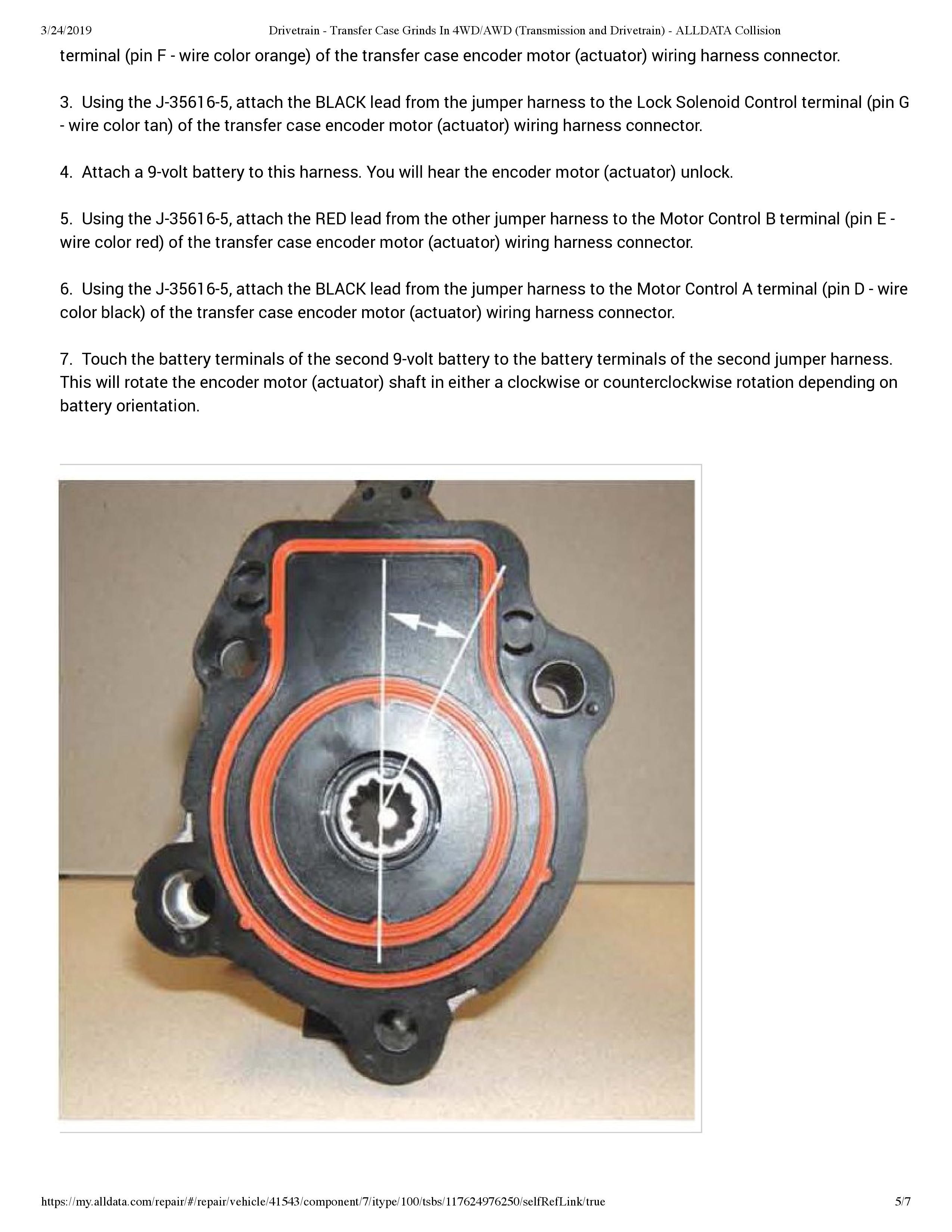 3/24/2019 Drivetrain - Transfer Case Grinds In 4WD/AWD (Transmission and Drivetrain) - ALLDATA Collision

terminal (pin F - wire color orange) of the transfer case encoder motor (actuator) wiring harness connector.

3. Using the J-35616-5, attach the BLACK lead from the jumper harness to the Lock Solenoid Control terminal (pin G - wire color tan) of the transfer case encoder motor (actuator) wiring harness connector.

4. Attach a 9-volt battery to this harness. You will hear the encoder motor (actuator) unlock.

5. Using the J-35616-5, attach the RED lead from the other jumper harness to the Motor Control B terminal (pin E - wire color red) of the transfer case encoder motor (actuator) wiring harness connector.

6. Using the J-35616-5, attach the BLACK lead from the jumper harness to the Motor Control A terminal (pin D - wire color black) of the transfer case encoder motor (actuator) wiring harness connector.

7. Touch the battery terminals of the second 9-volt battery to the battery terminals of the second jumper harness. This will rotate the encoder motor (actuator) shaft in either a clockwise or counterclockwise rotation depending on battery orientation.

https://my.alldata.com/repair/#/repair/vehicle/41543/component/7/itype/100/tsbs/117624976250/selfRefLink/true 5/7