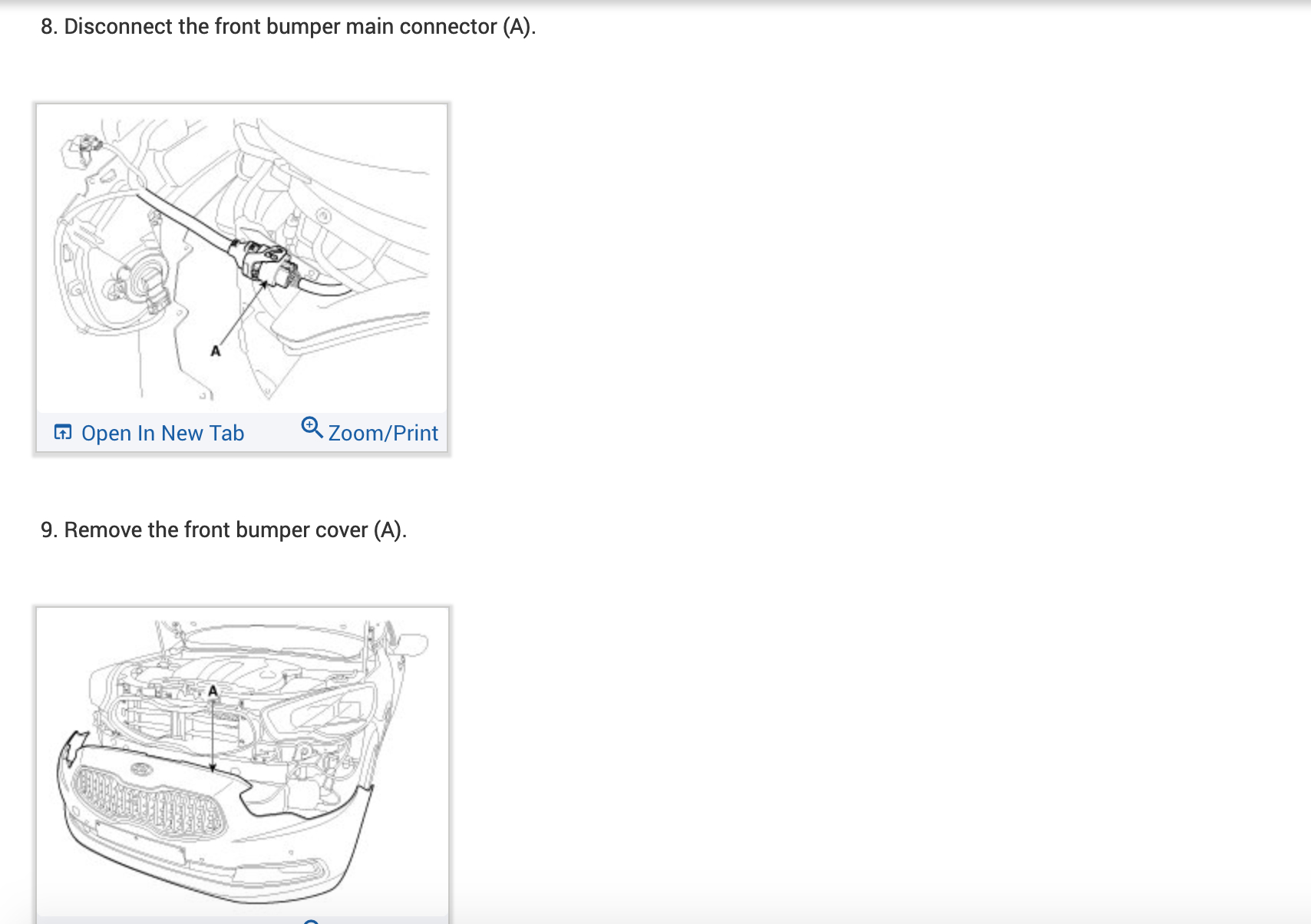 8. Disconnect the front bumper main connector (A).

A

Open In New Tab Zoom/Print

9. Remove the front bumper cover (A).

A