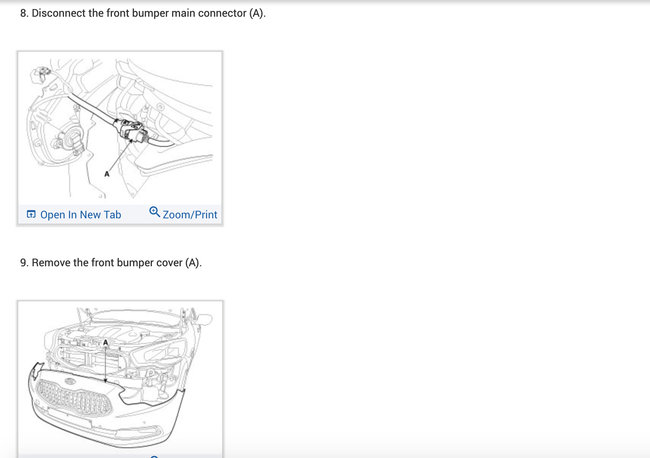 8. Disconnect the front bumper main connector (A).

A

Open In New Tab Zoom/Print

9. Remove the front bumper cover (A).

A