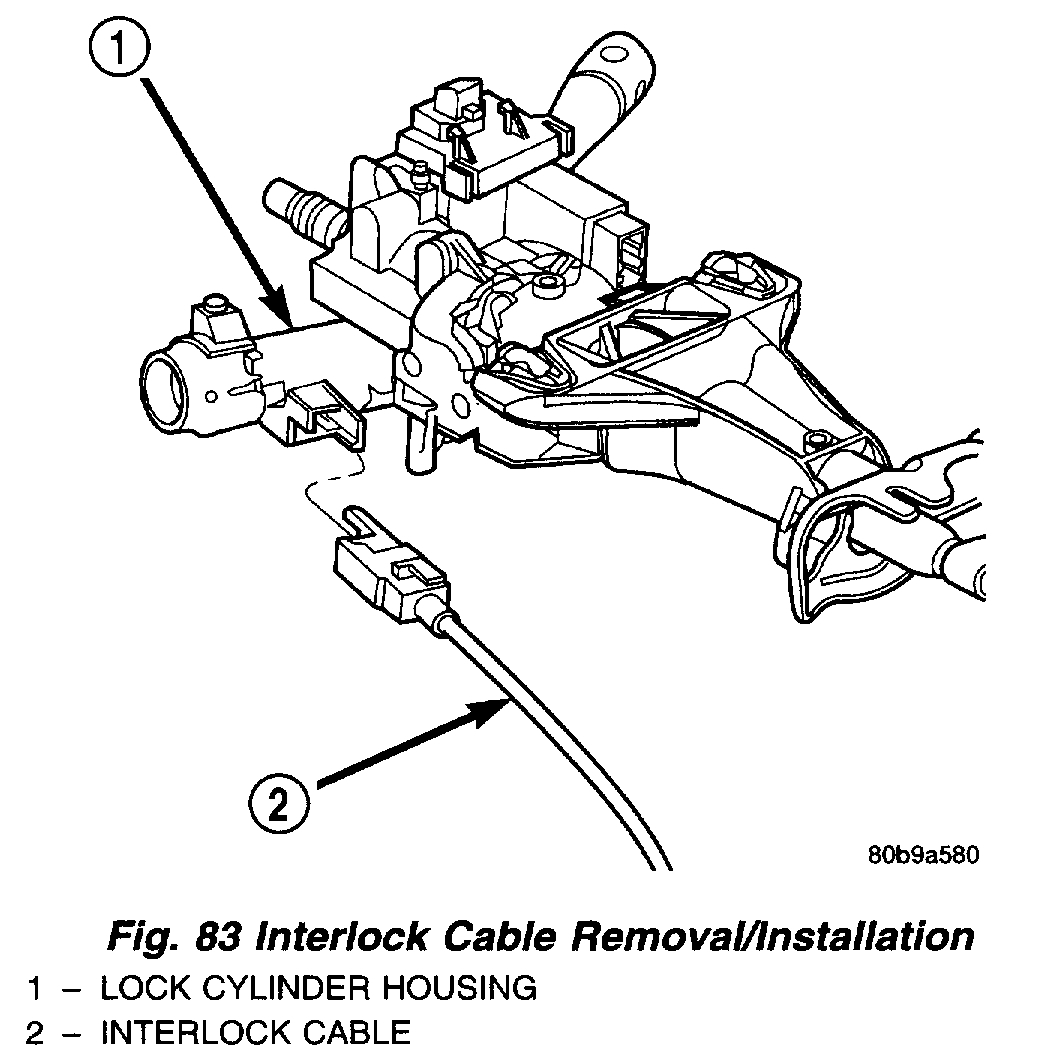 1

2

80b9a580

Fig. 83 Interlock Cable Removal/Installation

1 – LOCK CYLINDER HOUSING
2 – INTERLOCK CABLE