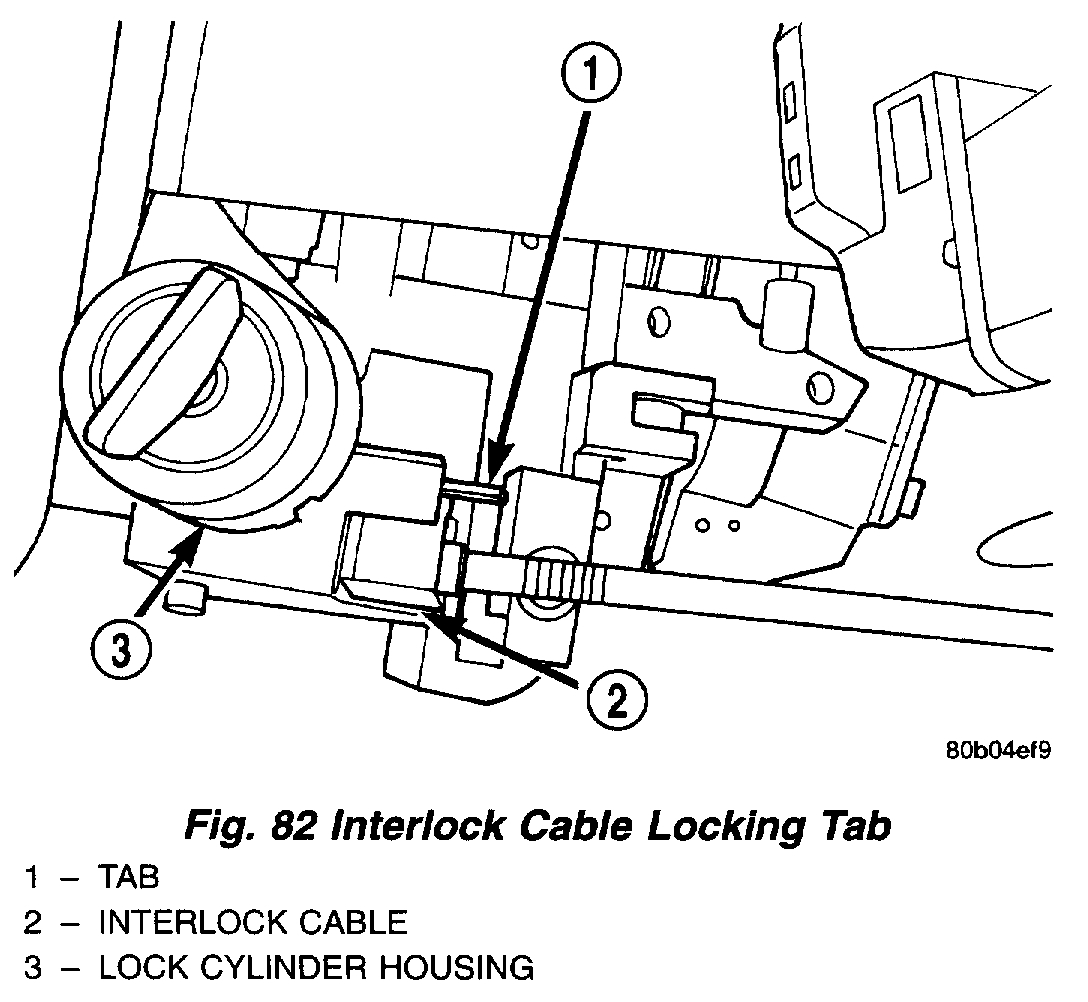 1

3

2

80b04ef9

Fig. 82 Interlock Cable Locking Tab

1 – TAB
2 – INTERLOCK CABLE
3 – LOCK CYLINDER HOUSING