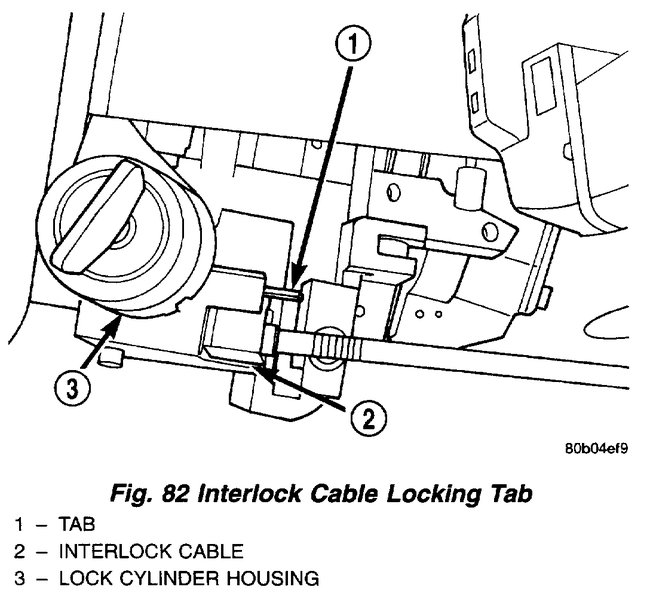 1

3

2

80b04ef9

Fig. 82 Interlock Cable Locking Tab

1 – TAB
2 – INTERLOCK CABLE
3 – LOCK CYLINDER HOUSING