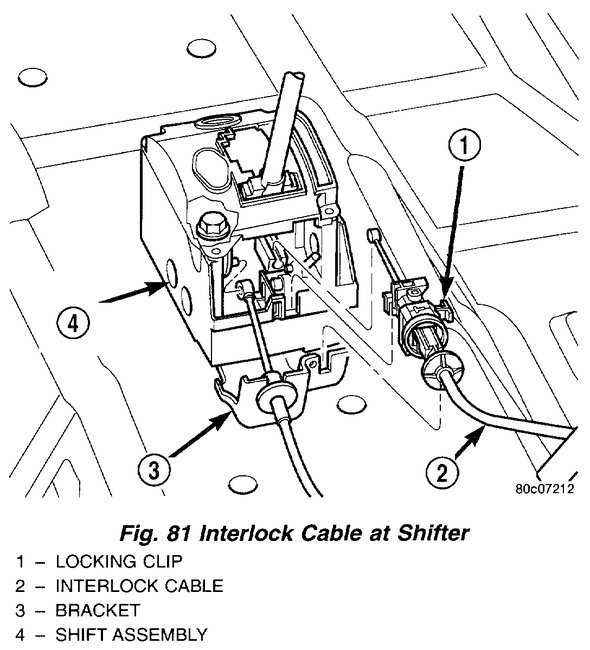 1

4

3

2

80c07212

Fig. 81 Interlock Cable at Shifter

1 – LOCKING CLIP
2 – INTERLOCK CABLE
3 – BRACKET
4 – SHIFT ASSEMBLY