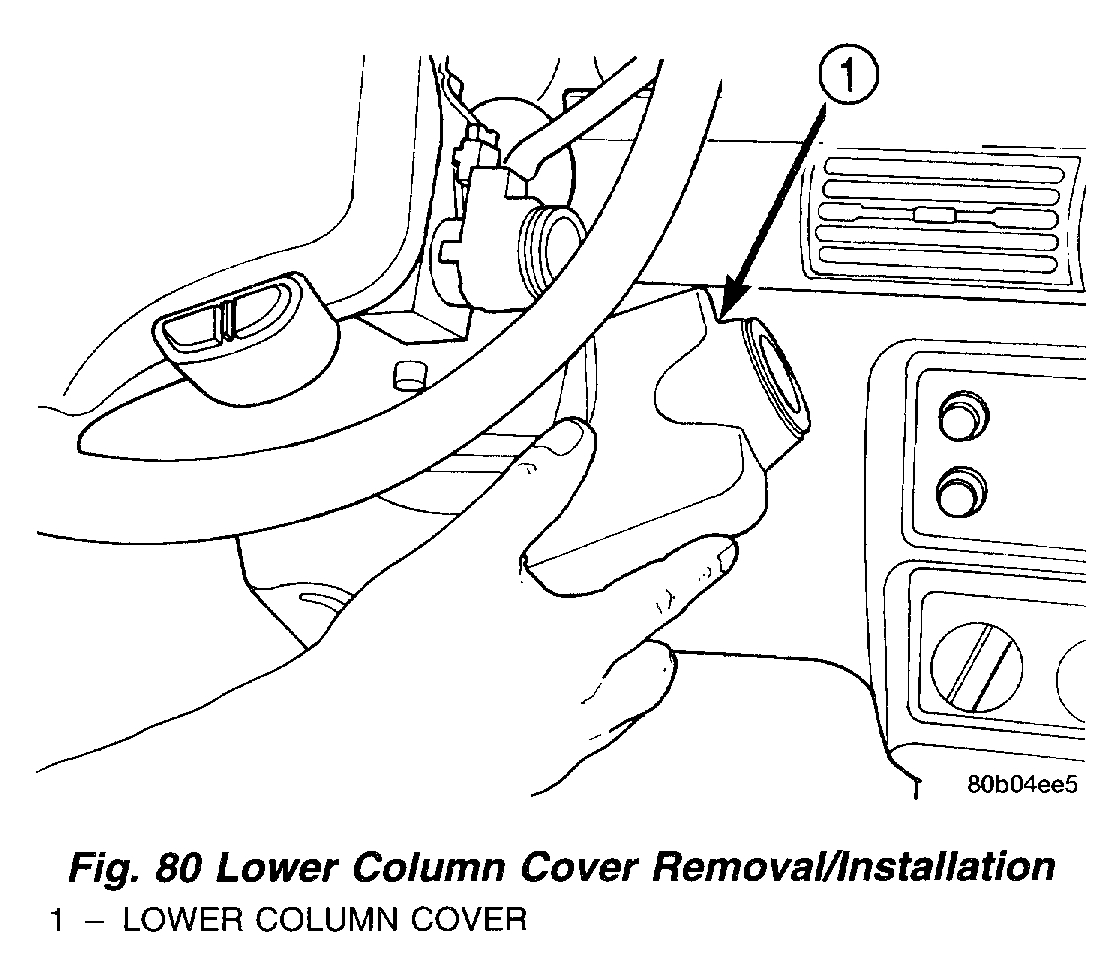 1

80b04ee5

Fig. 80 Lower Column Cover Removal/Installation
1 – LOWER COLUMN COVER