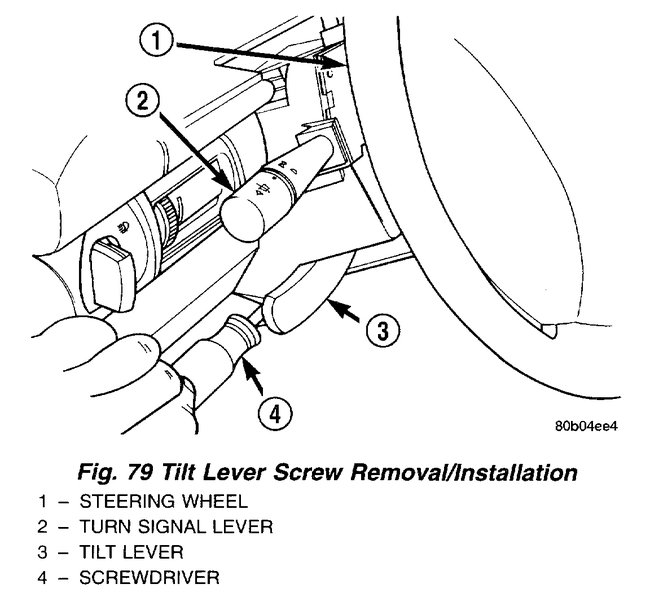 1

2

3

4

80b04ee4

Fig. 79 Tilt Lever Screw Removal/Installation

1 – STEERING WHEEL
2 – TURN SIGNAL LEVER
3 – TILT LEVER
4 – SCREWDRIVER