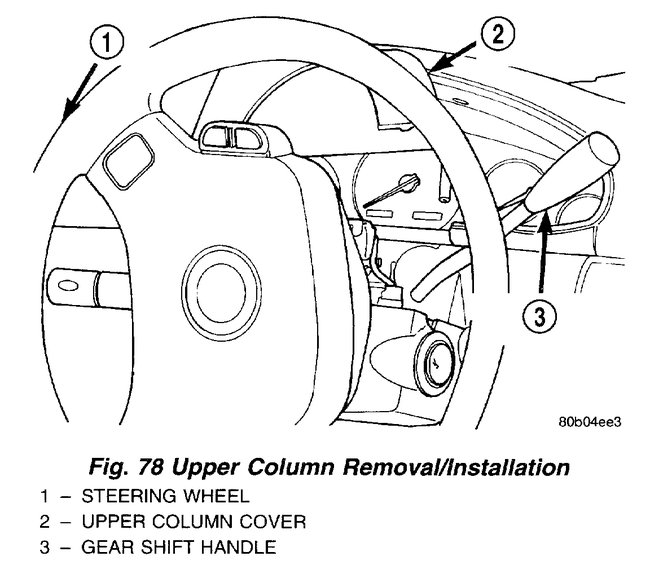 1

2

3

80b04ee3

Fig. 78 Upper Column Removal/Installation
1 – STEERING WHEEL
2 – UPPER COLUMN COVER
3 – GEAR SHIFT HANDLE