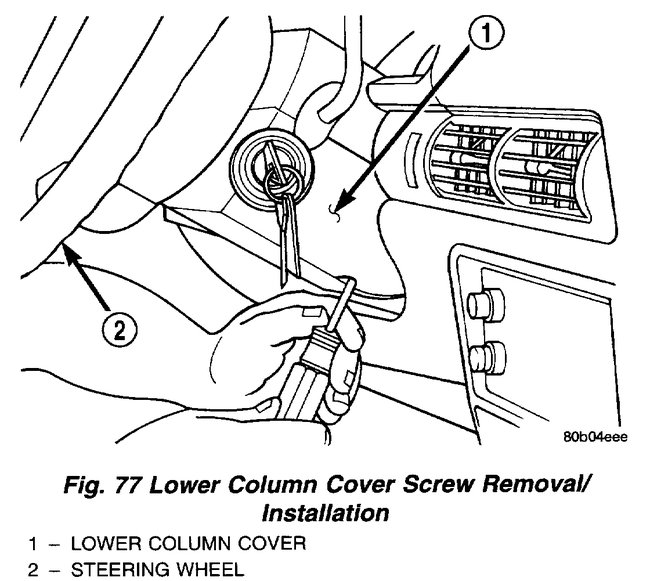 1

2

80b04eee

Fig. 77 Lower Column Cover Screw Removal/ Installation

1 – LOWER COLUMN COVER
2 – STEERING WHEEL