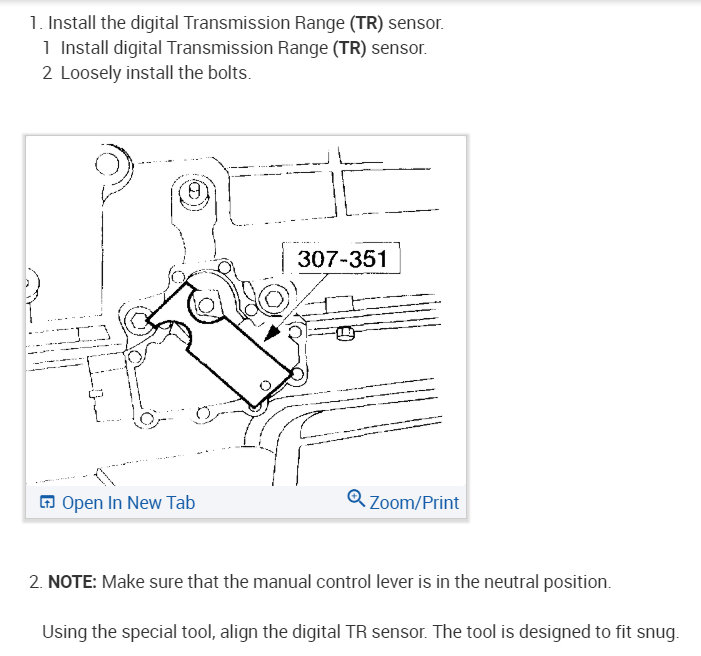 1. Install the digital Transmission Range (TR) sensor.

1 Install digital Transmission Range (TR) sensor.

2 Loosely install the bolts.

307-351

Open In New Tab

Zoom/Print

2. NOTE: Make sure that the manual control lever is in the neutral position.

Using the special tool, align the digital TR sensor. The tool is designed to fit snug.