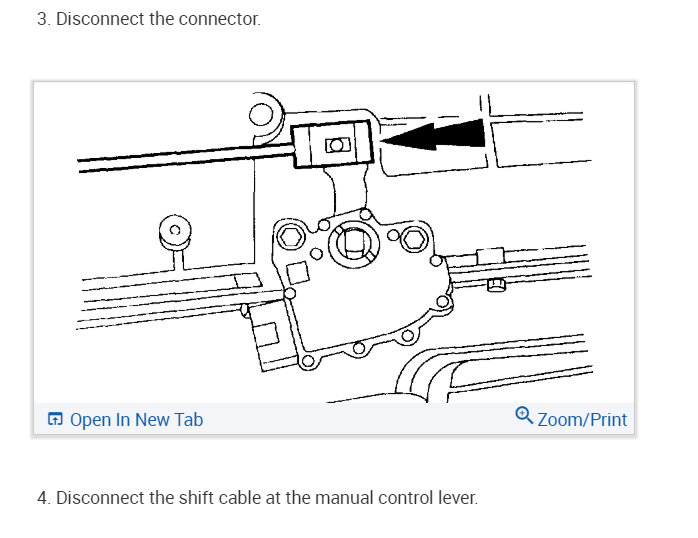 3. Disconnect the connector.

Open In New Tab

Zoom/Print

4. Disconnect the shift cable at the manual control lever.