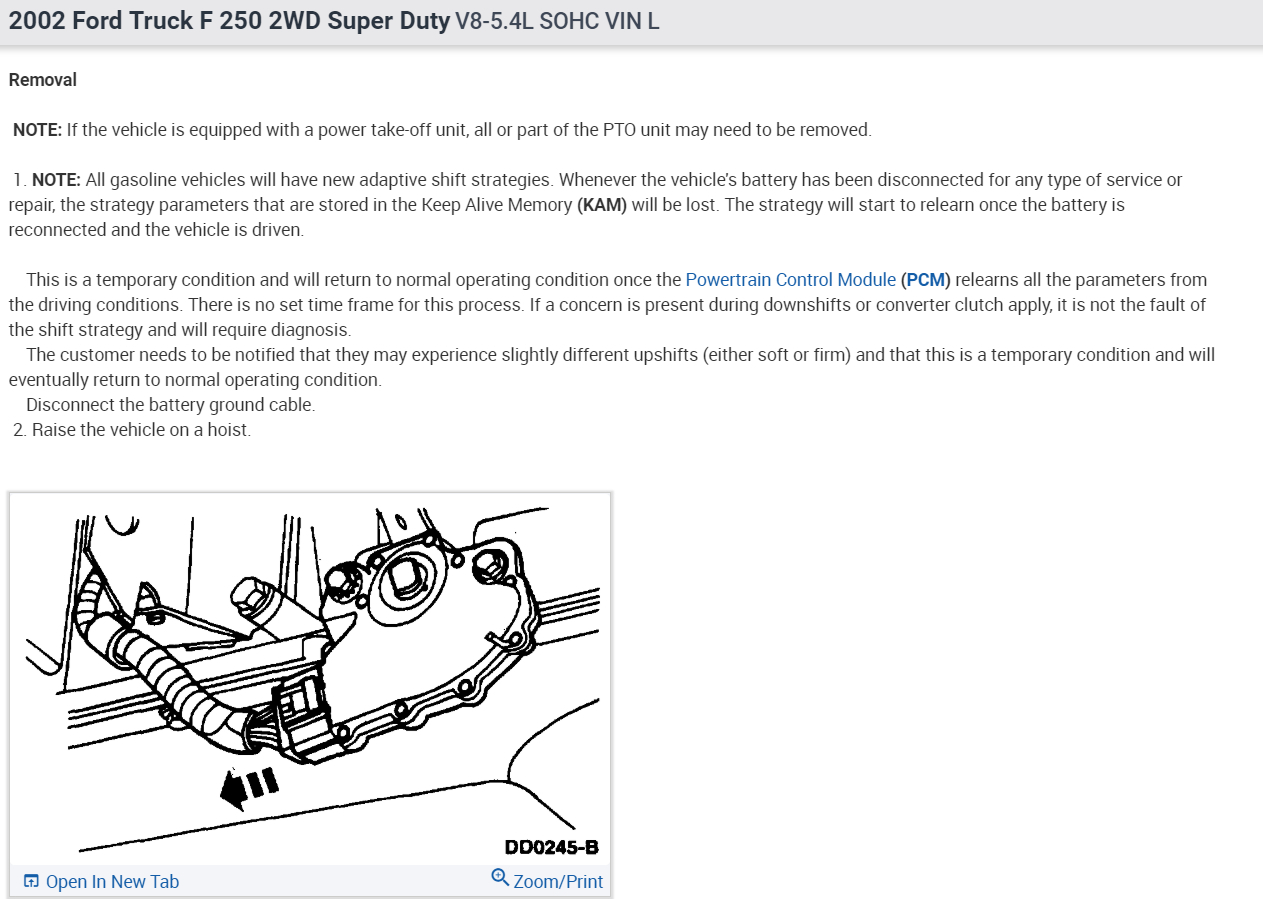 2002 Ford Truck F 250 2WD Super Duty V8-5.4L SOHC VIN L

Removal

NOTE: If the vehicle is equipped with a power take-off unit, all or part of the PTO unit may need to be removed.

1. NOTE: All gasoline vehicles will have new adaptive shift strategies. Whenever the vehicle's battery has been disconnected for any type of service or repair, the strategy parameters that are stored in the Keep Alive Memory (KAM) will be lost. The strategy will start to relearn once the battery is reconnected and the vehicle is driven.

This is a temporary condition and will return to normal operating condition once the Powertrain Control Module (PCM) relearns all the parameters from the driving conditions. There is no set time frame for this process. If a concern is present during downshifts or converter clutch apply, it is not the fault of the shift strategy and will require diagnosis.
The customer needs to be notified that they may experience slightly different upshifts (either soft or firm) and that this is a temporary condition and will eventually return to normal operating condition.
Disconnect the battery ground cable.
2. Raise the vehicle on a hoist.

DD0245-B

Open In New Tab
Zoom/Print