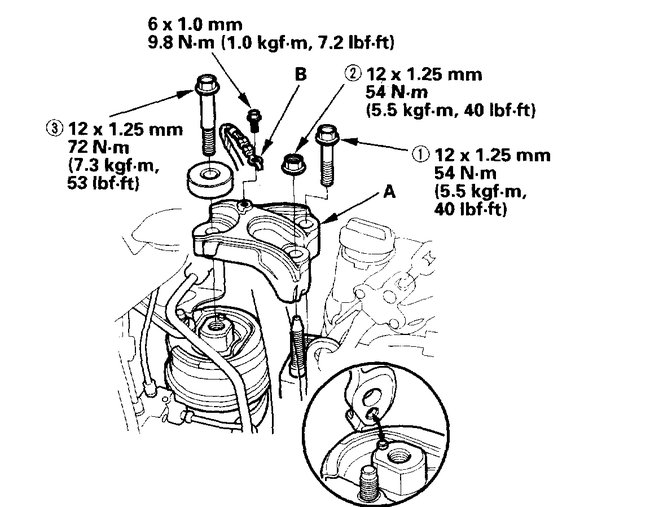 6 x 1.0 mm
9.8 N·m (1.0 kgf·m, 7.2 lbf·ft)

B

② 12 x 1.25 mm
54 N·m
(5.5 kgf·m, 40 lbf·ft)

③ 12 x 1.25 mm
72 N·m
(7.3 kgf·m,
53 lbf·ft)

① 12 x 1.25 mm
54 N·m
(5.5 kgf·m,
40 lbf·ft)

A