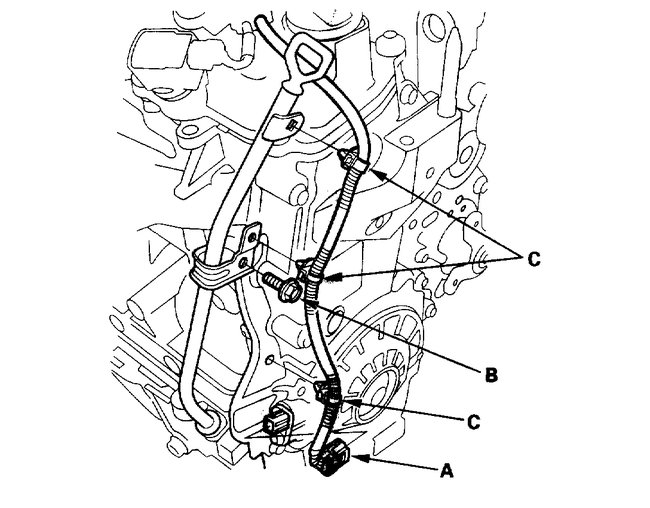 C
B
C
A