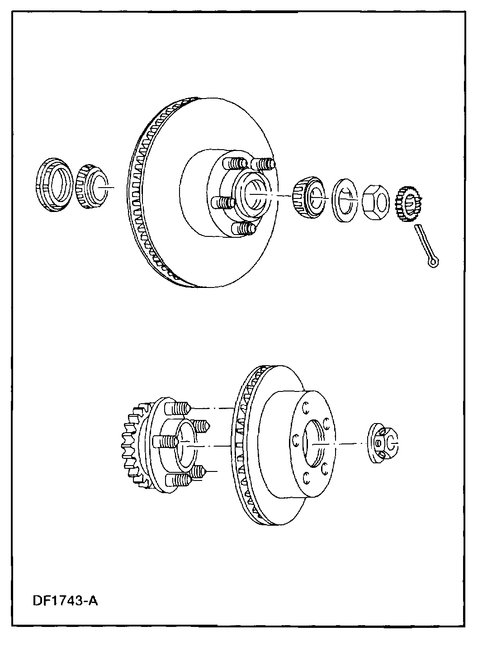 DF1743-A