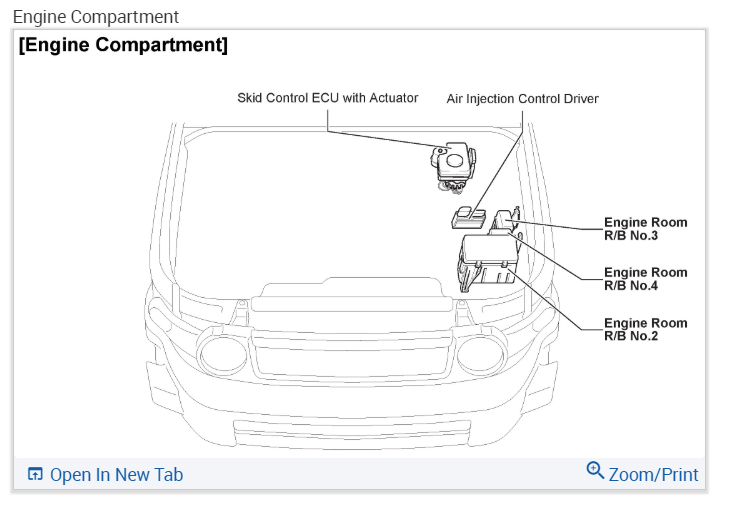 Engine Compartment

[Engine Compartment]

Skid Control ECU with Actuator

Air Injection Control Driver

Engine Room R/B No.3

Engine Room R/B No.4

Engine Room R/B No.2

Open In New Tab

Zoom/Print