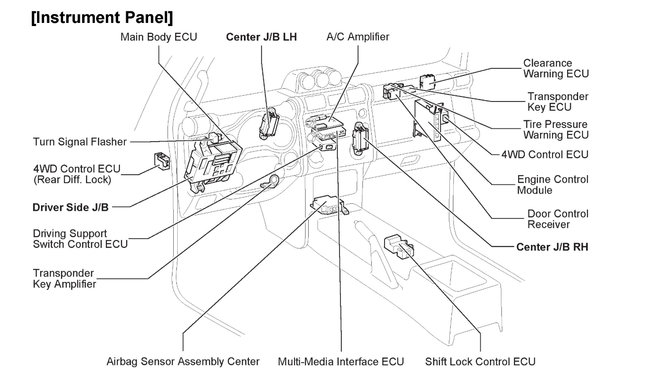 [Instrument Panel]

Main Body ECU

Center J/B LH

A/C Amplifier

Clearance Warning ECU

Transponder Key ECU

Tire Pressure Warning ECU

4WD Control ECU

Engine Control Module

Door Control Receiver

Center J/B RH

Turn Signal Flasher

4WD Control ECU (Rear Diff. Lock)

Driver Side J/B

Driving Support Switch Control ECU

Transponder Key Amplifier

Airbag Sensor Assembly Center

Multi-Media Interface ECU

Shift Lock Control ECU