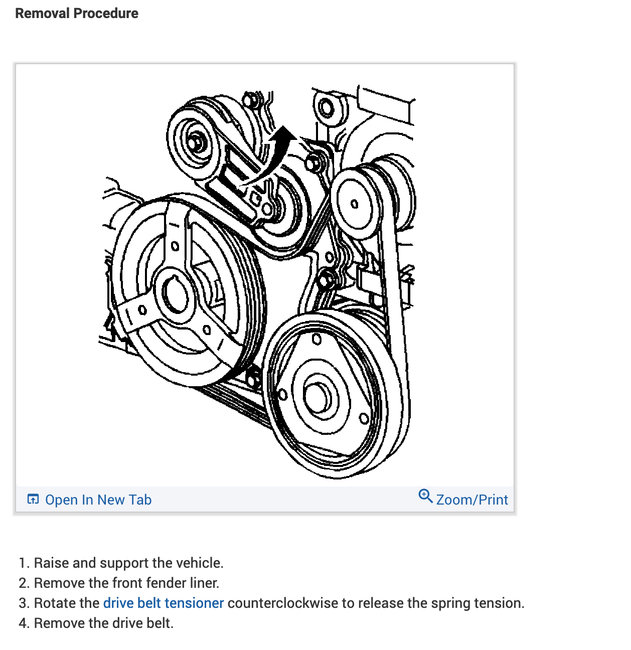 Removal Procedure

Open In New Tab

Zoom/Print

1. Raise and support the vehicle.
2. Remove the front fender liner.
3. Rotate the drive belt tensioner counterclockwise to release the spring tension.
4. Remove the drive belt.