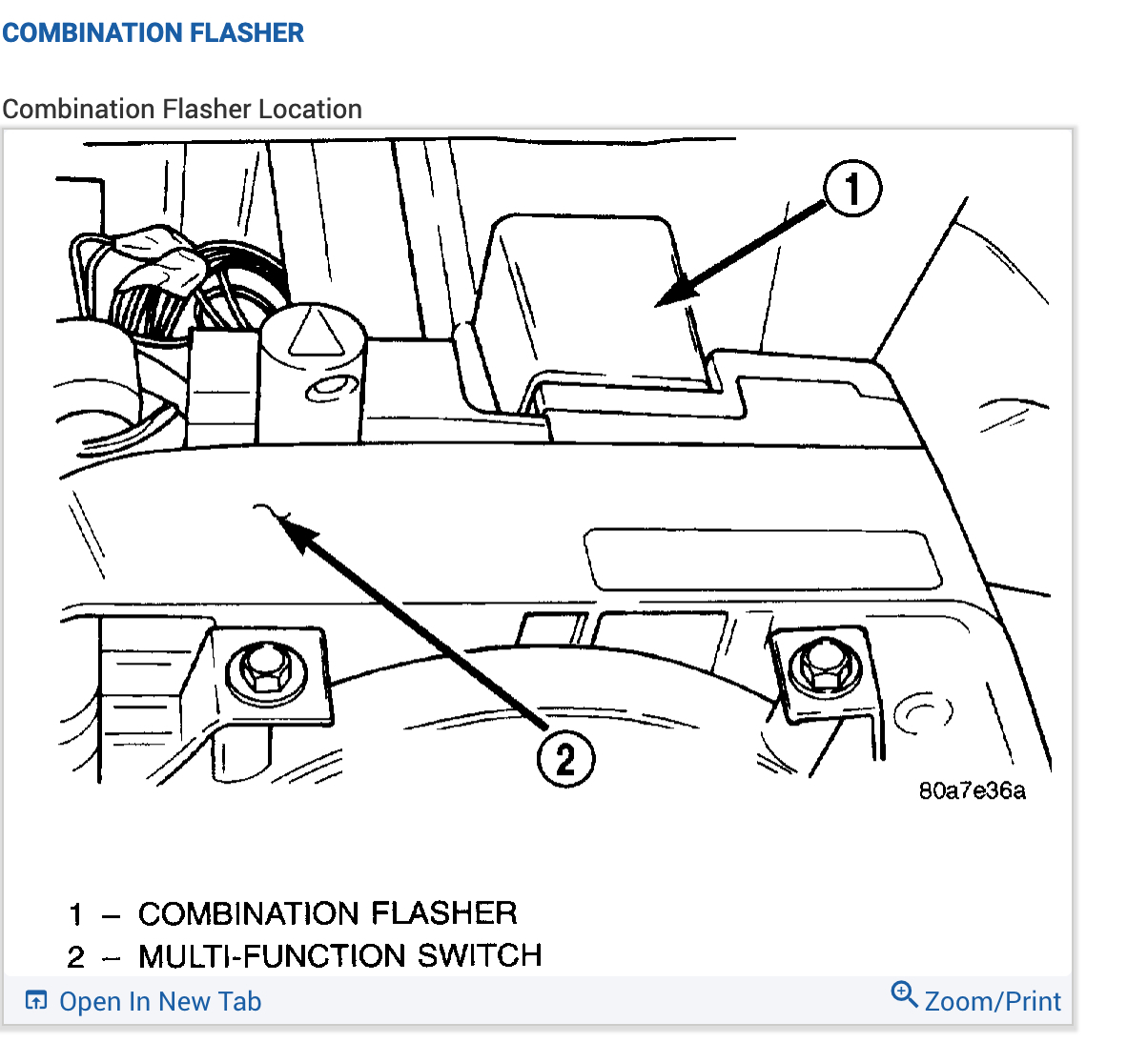 COMBINATION FLASHER

Combination Flasher Location

1

2

80a7e36a

1 – COMBINATION FLASHER
2 – MULTI-FUNCTION SWITCH

Open In New Tab

Zoom/Print