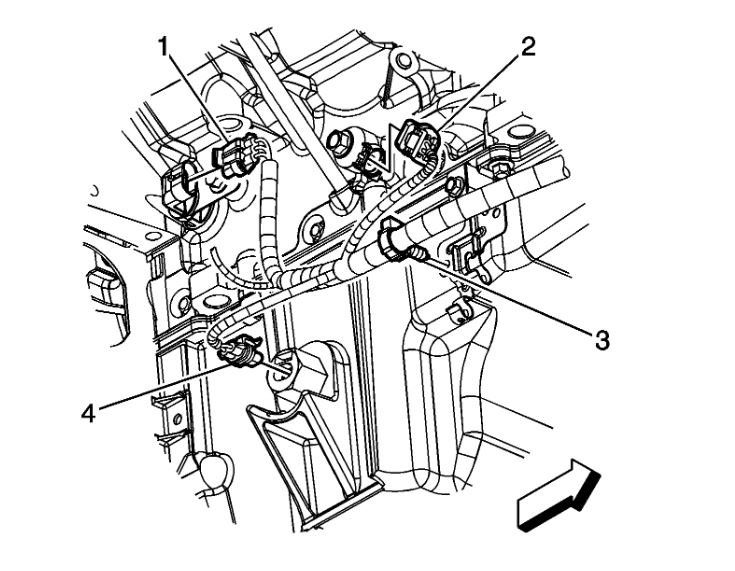 1
2
3
4