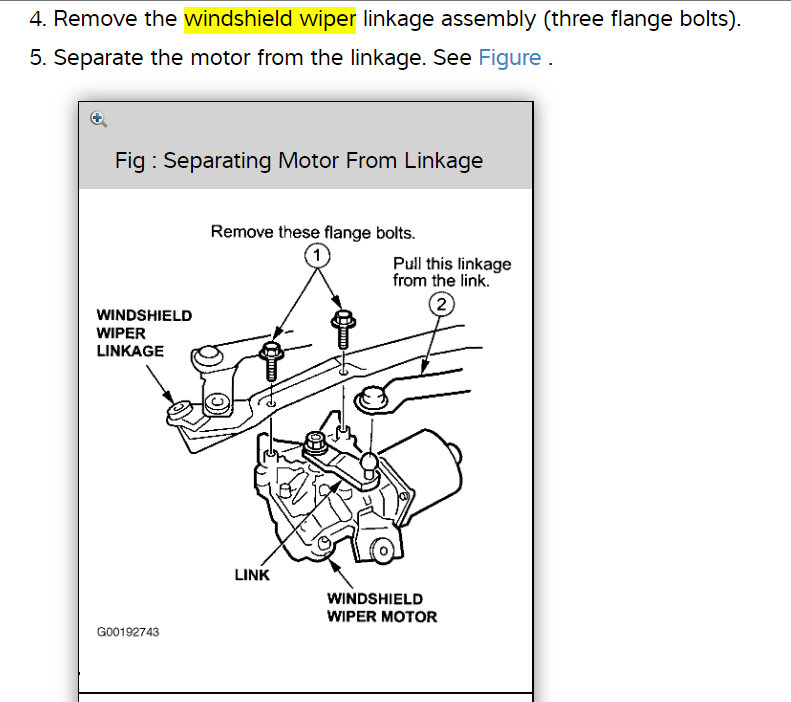 4. Remove the windshield wiper linkage assembly (three flange bolts).

5. Separate the motor from the linkage. See Figure .

Fig : Separating Motor From Linkage

Remove these flange bolts.
1
Pull this linkage from the link.
2
WINDSHIELD WIPER LINKAGE
LINK
WINDSHIELD WIPER MOTOR
G00192743