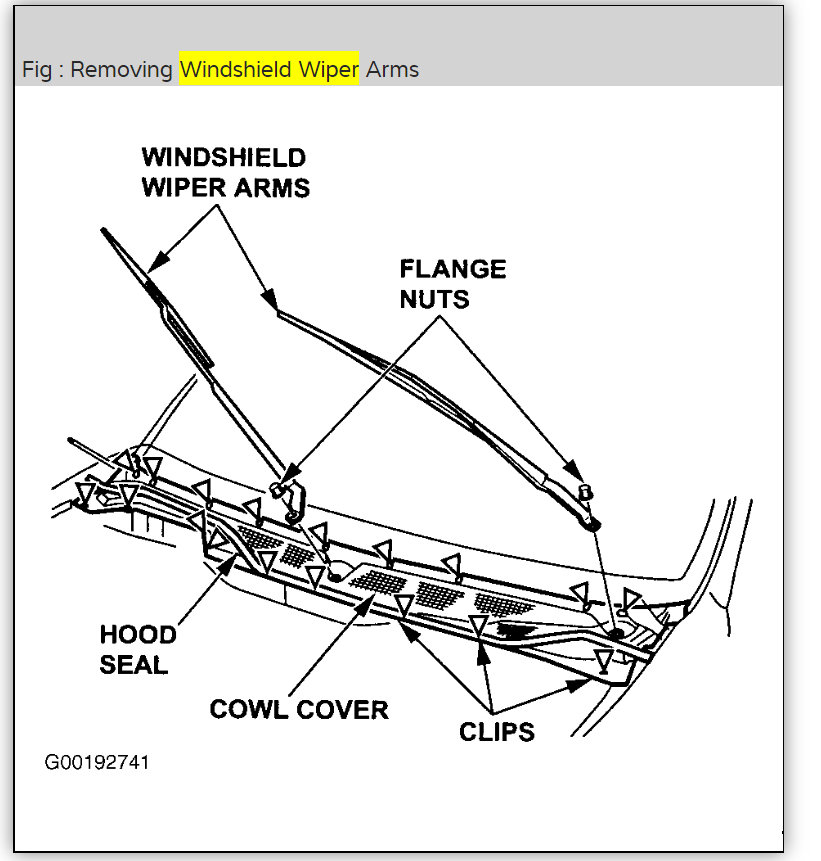 Fig : Removing Windshield Wiper Arms

WINDSHIELD WIPER ARMS

FLANGE NUTS

HOOD SEAL

COWL COVER

CLIPS

G00192741