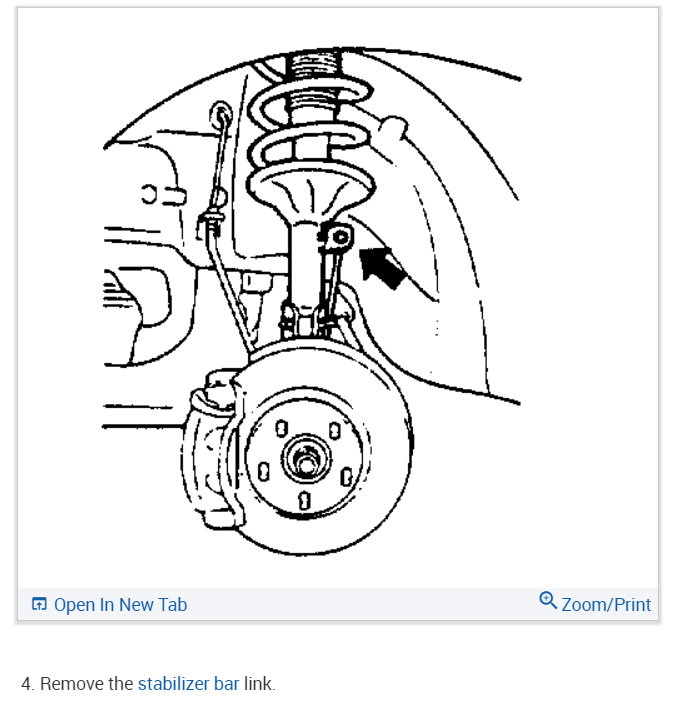 Open In New Tab
Zoom/Print

4. Remove the stabilizer bar link.