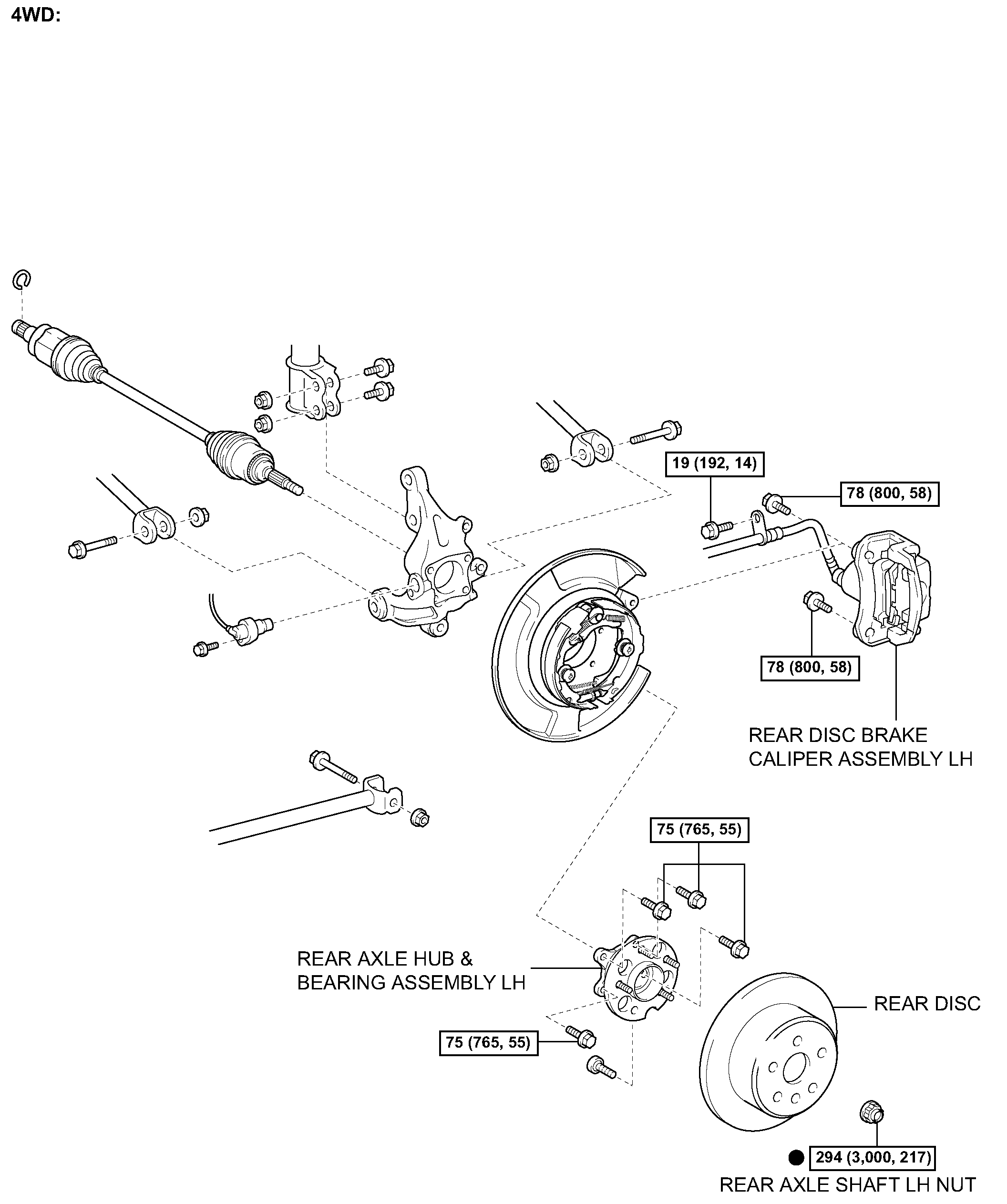 4WD:

19 (192, 14)

78 (800, 58)

78 (800, 58)

REAR DISC BRAKE CALIPER ASSEMBLY LH

75 (765, 55)

REAR AXLE HUB & BEARING ASSEMBLY LH

REAR DISC

75 (765, 55)

294 (3,000, 217)

REAR AXLE SHAFT LH NUT