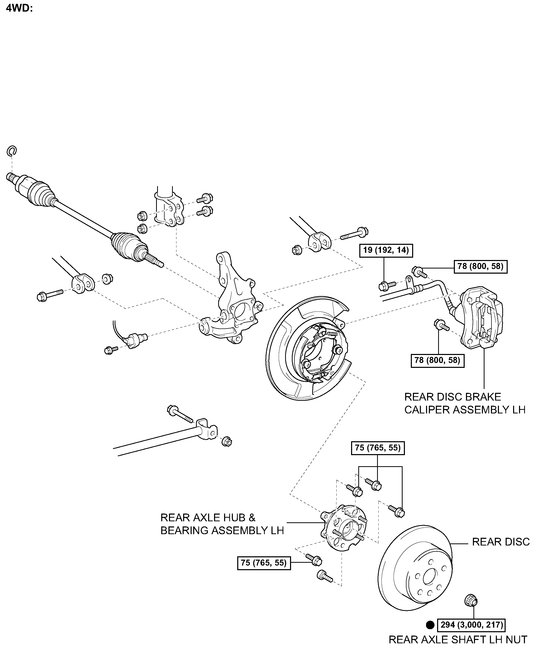 4WD:

19 (192, 14)

78 (800, 58)

78 (800, 58)

REAR DISC BRAKE CALIPER ASSEMBLY LH

75 (765, 55)

REAR AXLE HUB & BEARING ASSEMBLY LH

REAR DISC

75 (765, 55)

● 294 (3,000, 217)

REAR AXLE SHAFT LH NUT