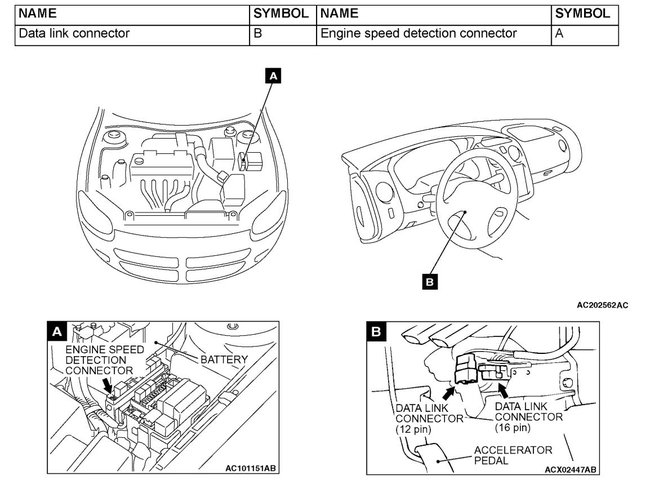 | NAME | SYMBOL | NAME | SYMBOL |
|---|---|---|---|
| Data link connector | B | Engine speed detection connector | A |

A

B

AC202562AC

A

ENGINE SPEED DETECTION CONNECTOR

BATTERY

AC101151AB

B

DATA LINK CONNECTOR (12 pin)

DATA LINK CONNECTOR (16 pin)

ACCELERATOR PEDAL

ACX02447AB