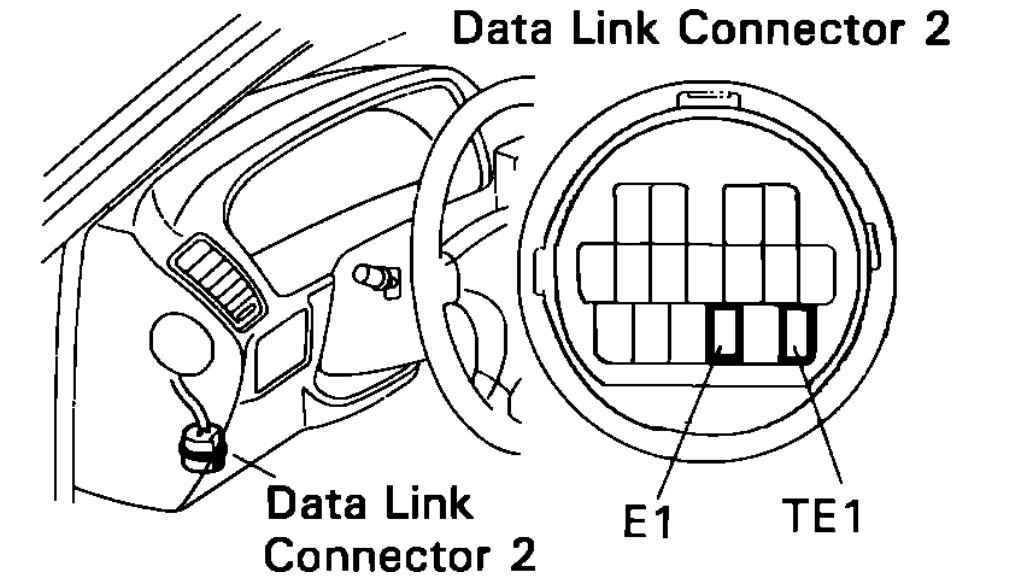 Data Link Connector 2

Data Link Connector 2

E1

TE1