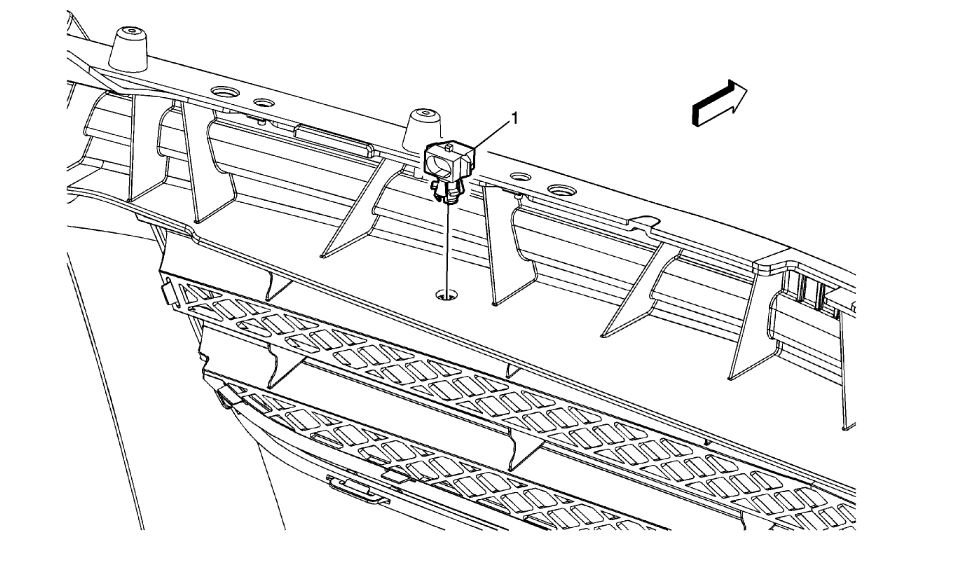 1