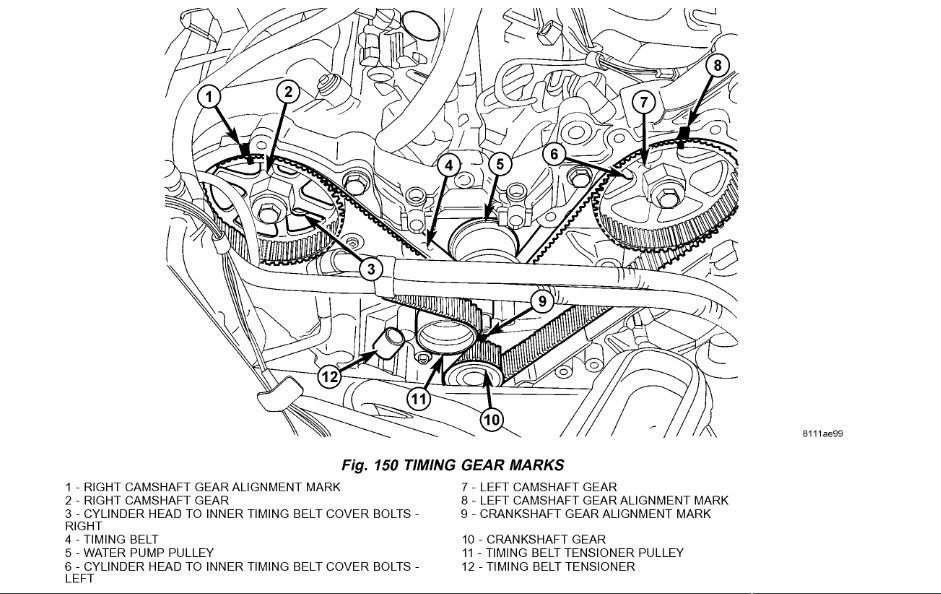 1
2
8
7
4
5
6
3
9
12
11
10

8111ae99

Fig. 150 TIMING GEAR MARKS

1 - RIGHT CAMSHAFT GEAR ALIGNMENT MARK
2 - RIGHT CAMSHAFT GEAR
3 - CYLINDER HEAD TO INNER TIMING BELT COVER BOLTS - RIGHT
4 - TIMING BELT
5 - WATER PUMP PULLEY
6 - CYLINDER HEAD TO INNER TIMING BELT COVER BOLTS - LEFT

7 - LEFT CAMSHAFT GEAR
8 - LEFT CAMSHAFT GEAR ALIGNMENT MARK
9 - CRANKSHAFT GEAR ALIGNMENT MARK
10 - CRANKSHAFT GEAR
11 - TIMING BELT TENSIONER PULLEY
12 - TIMING BELT TENSIONER