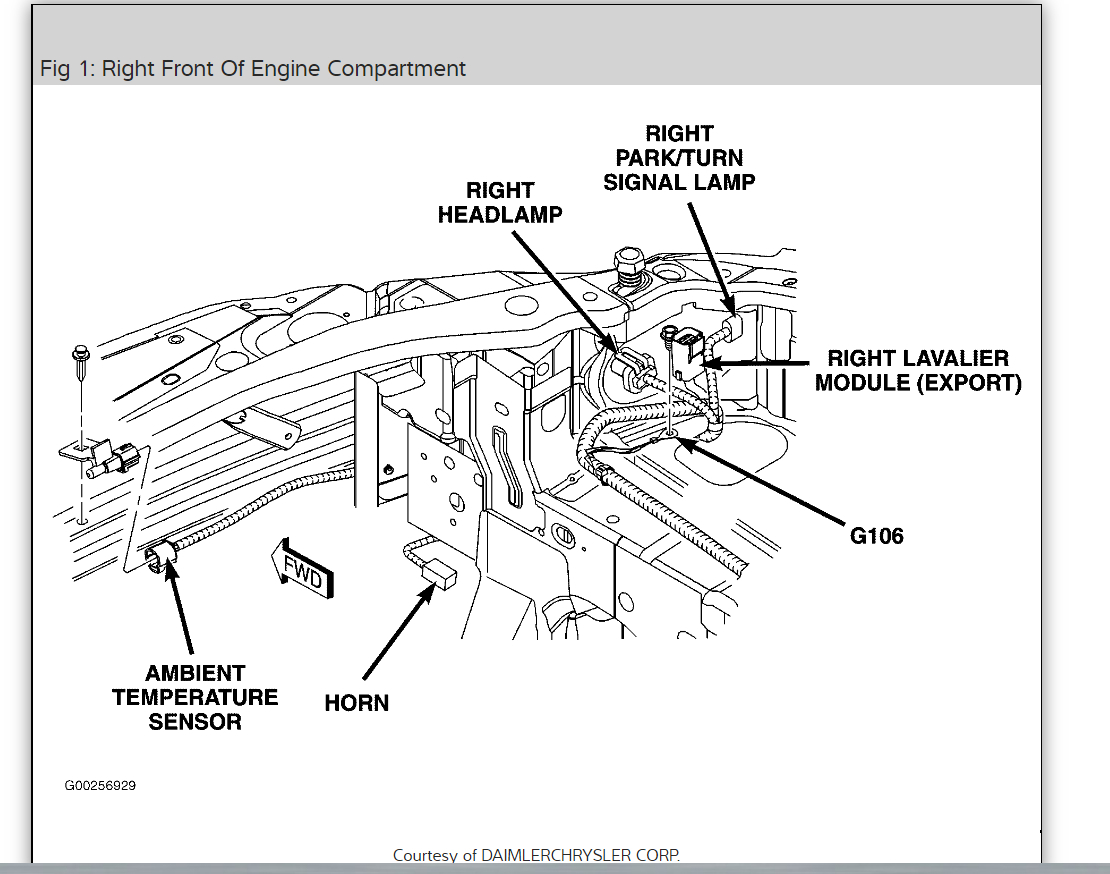 Fig 1: Right Front Of Engine Compartment

RIGHT PARK/TURN SIGNAL LAMP

RIGHT HEADLAMP

RIGHT LAVALIER MODULE (EXPORT)

G106

FWD

AMBIENT TEMPERATURE SENSOR

HORN

G00256929

Courtesy of DAIMLERCHRYSLER CORP.