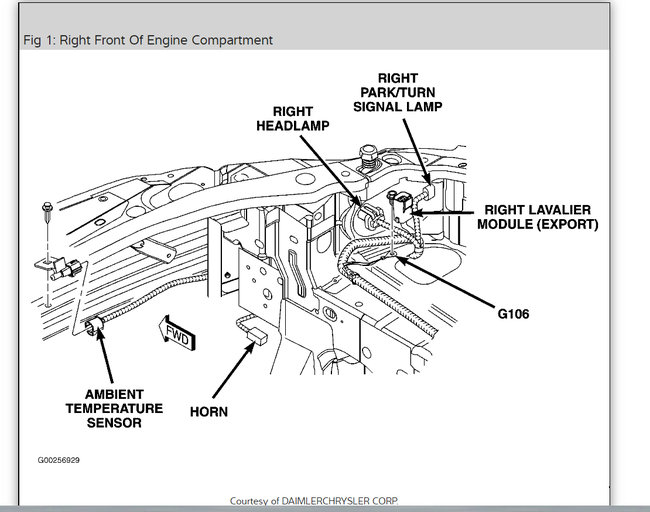 Fig 1: Right Front Of Engine Compartment

RIGHT PARK/TURN SIGNAL LAMP

RIGHT HEADLAMP

RIGHT LAVALIER MODULE (EXPORT)

G106

FWD

AMBIENT TEMPERATURE SENSOR

HORN

G00256929

Courtesy of DAIMLERCHRYSLER CORP.