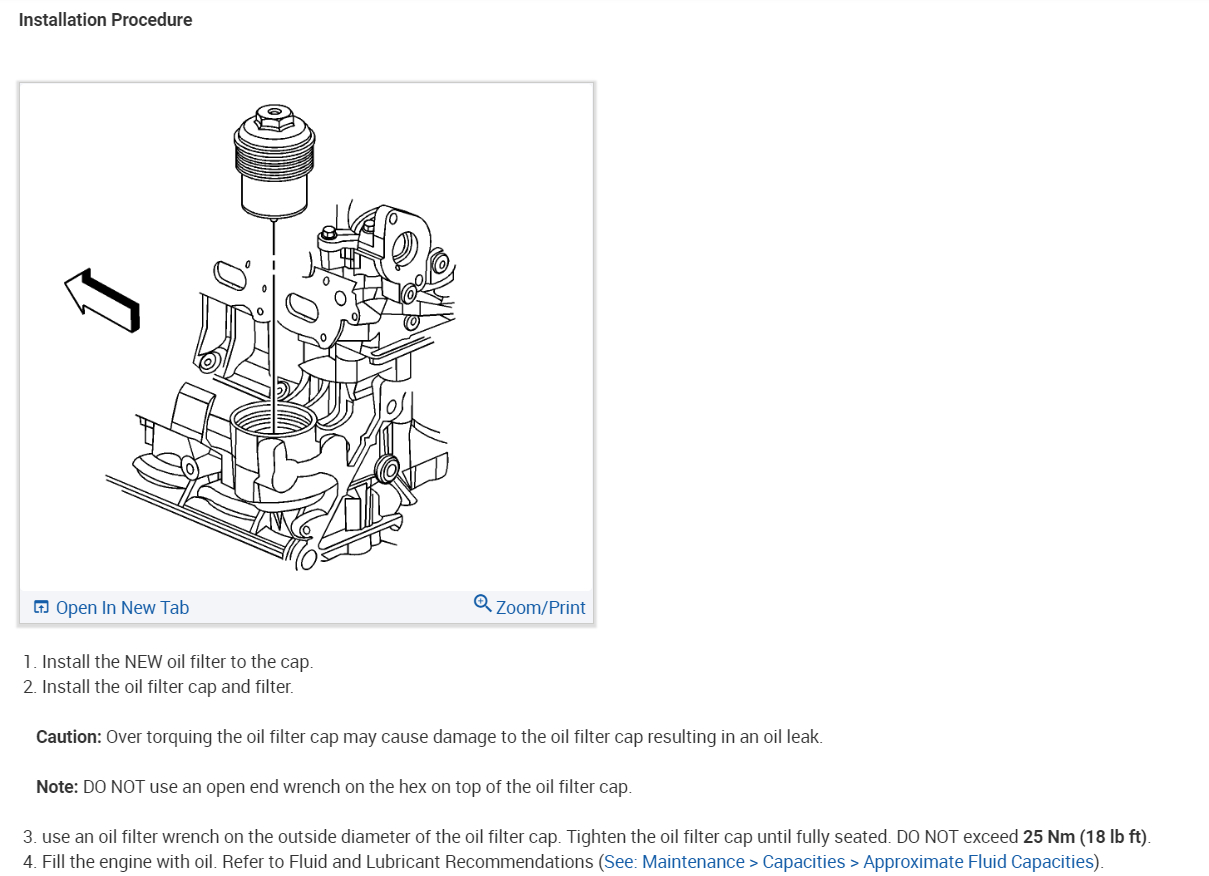 Installation Procedure

Open In New Tab
Zoom/Print

1. Install the NEW oil filter to the cap.
2. Install the oil filter cap and filter.

Caution: Over torquing the oil filter cap may cause damage to the oil filter cap resulting in an oil leak.

Note: DO NOT use an open end wrench on the hex on top of the oil filter cap.

3. use an oil filter wrench on the outside diameter of the oil filter cap. Tighten the oil filter cap until fully seated. DO NOT exceed 25 Nm (18 lb ft).
4. Fill the engine with oil. Refer to Fluid and Lubricant Recommendations (See: Maintenance > Capacities > Approximate Fluid Capacities).