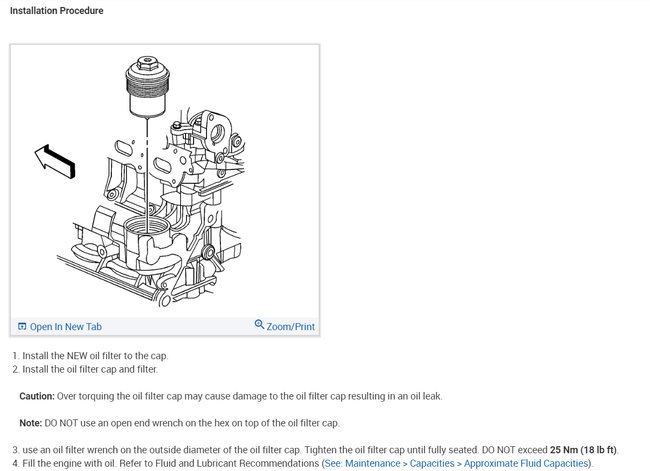 Installation Procedure

Open In New Tab

Zoom/Print

1. Install the NEW oil filter to the cap.
2. Install the oil filter cap and filter.

Caution: Over torquing the oil filter cap may cause damage to the oil filter cap resulting in an oil leak.

Note: DO NOT use an open end wrench on the hex on top of the oil filter cap.

3. use an oil filter wrench on the outside diameter of the oil filter cap. Tighten the oil filter cap until fully seated. DO NOT exceed 25 Nm (18 lb ft).
4. Fill the engine with oil. Refer to Fluid and Lubricant Recommendations (See: Maintenance > Capacities > Approximate Fluid Capacities).