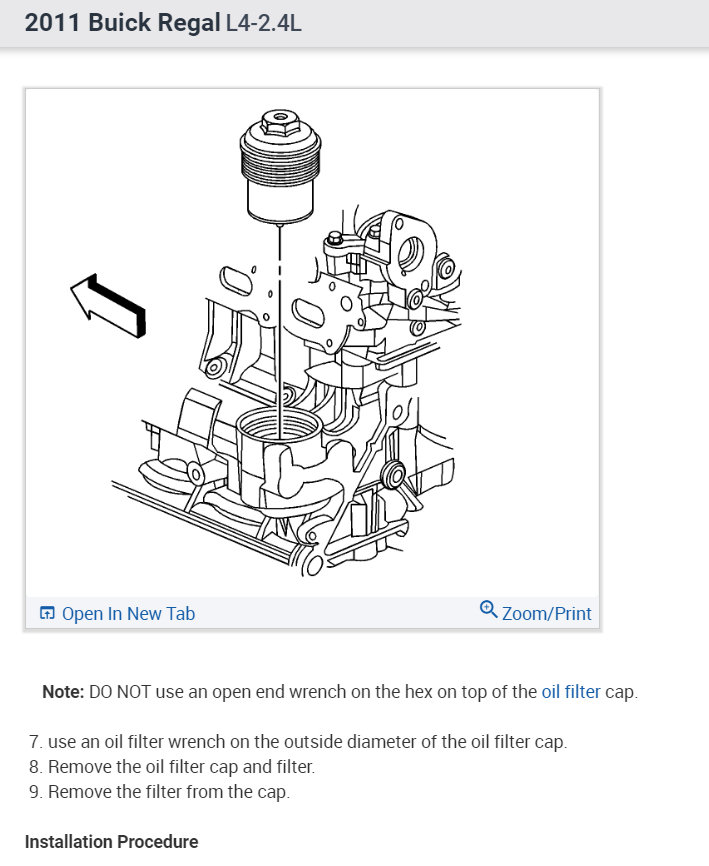 2011 Buick Regal L4-2.4L

Open In New Tab

Zoom/Print

Note: DO NOT use an open end wrench on the hex on top of the oil filter cap.

7. use an oil filter wrench on the outside diameter of the oil filter cap.
8. Remove the oil filter cap and filter.
9. Remove the filter from the cap.

Installation Procedure