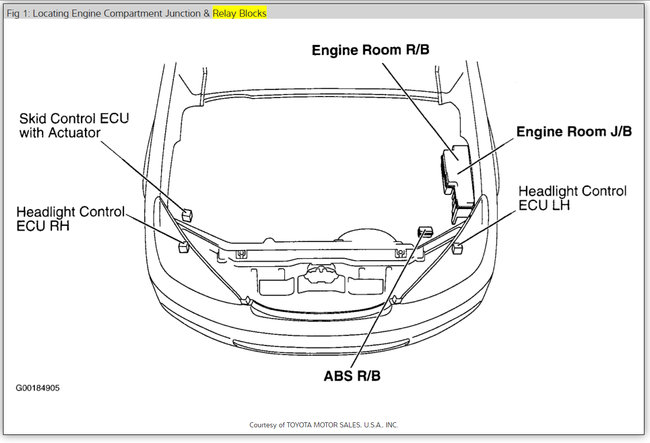 Fig 1: Locating Engine Compartment Junction & Relay Blocks

Engine Room R/B

Skid Control ECU with Actuator

Engine Room J/B

Headlight Control ECU LH

Headlight Control ECU RH

ABS R/B

G00184905

Courtesy of TOYOTA MOTOR SALES, U.S.A., INC.