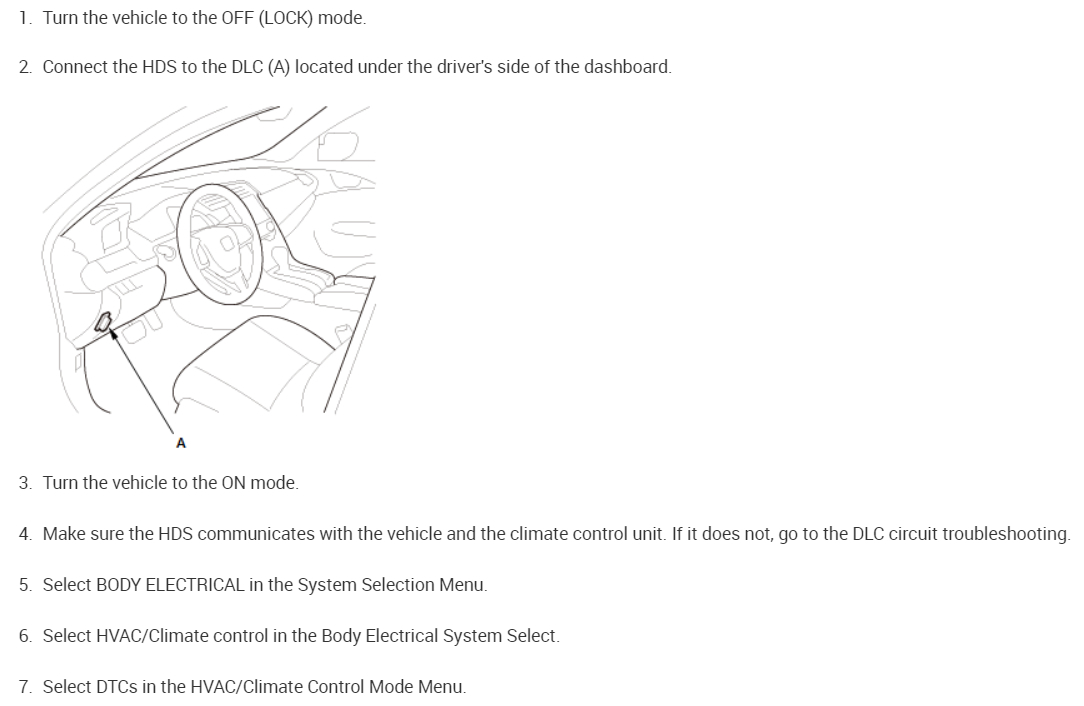 1. Turn the vehicle to the OFF (LOCK) mode.

2. Connect the HDS to the DLC (A) located under the driver's side of the dashboard.

A

3. Turn the vehicle to the ON mode.

4. Make sure the HDS communicates with the vehicle and the climate control unit. If it does not, go to the DLC circuit troubleshooting.

5. Select BODY ELECTRICAL in the System Selection Menu.

6. Select HVAC/Climate control in the Body Electrical System Select.

7. Select DTCs in the HVAC/Climate Control Mode Menu.