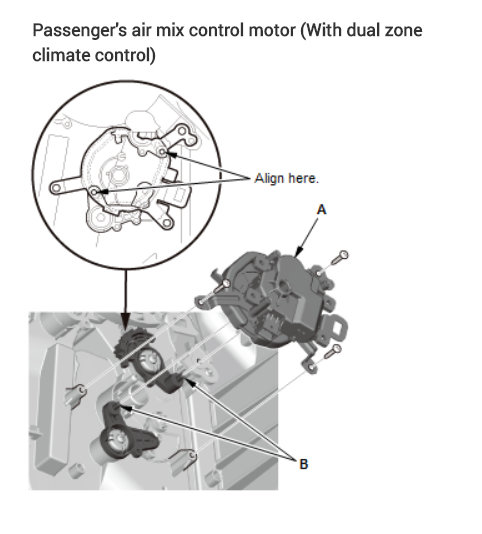 Passenger's air mix control motor (With dual zone climate control)

Align here.

A

B