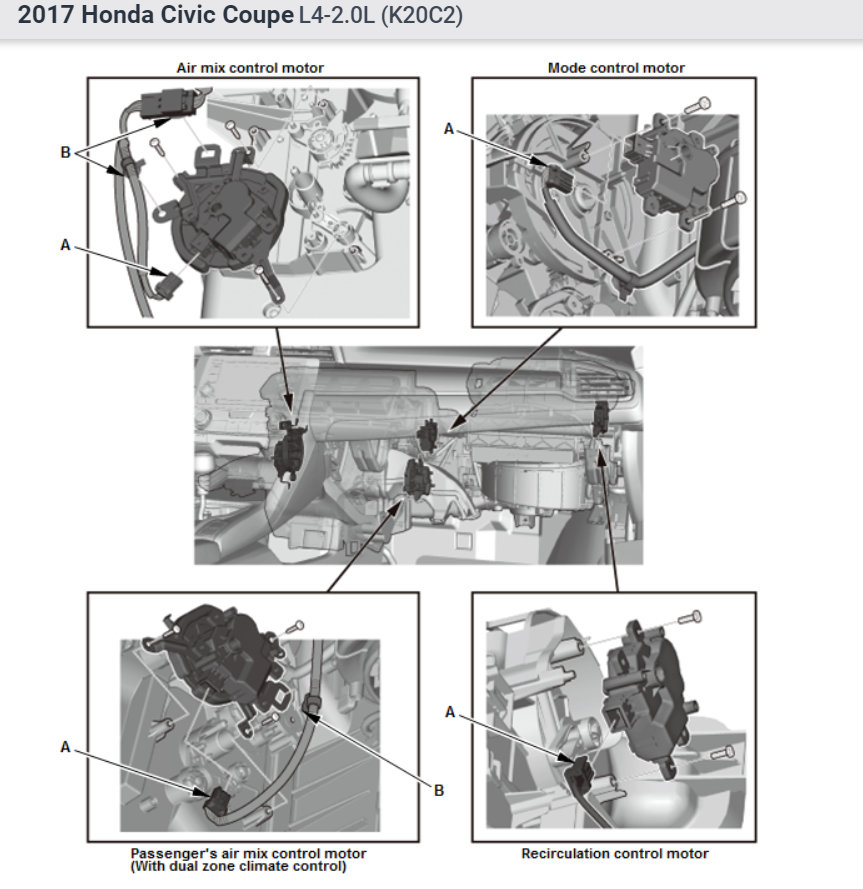 2017 Honda Civic Coupe L4-2.0L (K20C2)

Air mix control motor

B

A

Mode control motor

A

A

B

Passenger's air mix control motor (With dual zone climate control)

A

Recirculation control motor