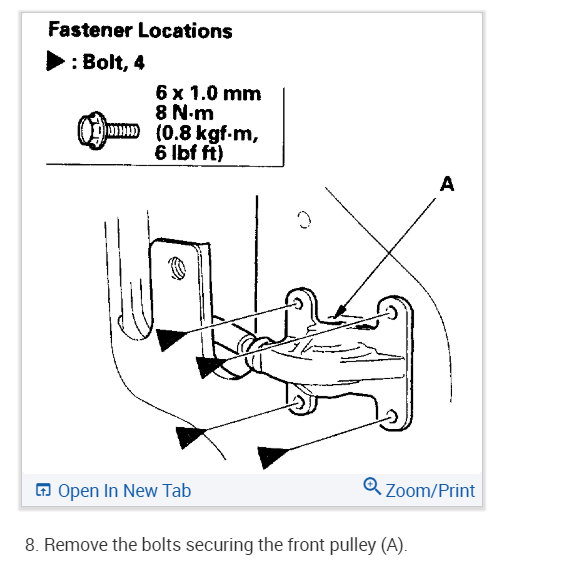 Fastener Locations

▶ : Bolt, 4

6 x 1.0 mm
8 N·m
(0.8 kgf·m,
6 lbf ft)

A

Open In New Tab

Zoom/Print

8. Remove the bolts securing the front pulley (A).