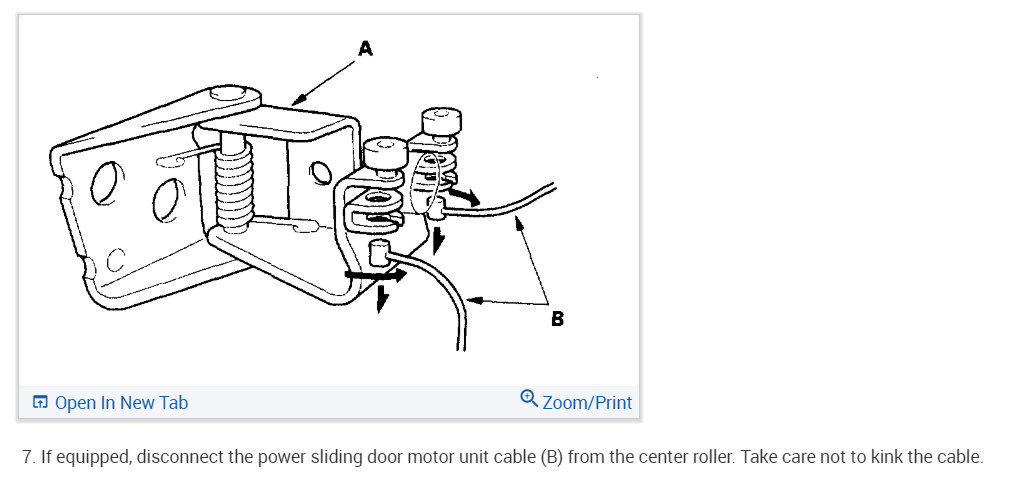 A

B

Open In New Tab

Zoom/Print

7. If equipped, disconnect the power sliding door motor unit cable (B) from the center roller. Take care not to kink the cable.