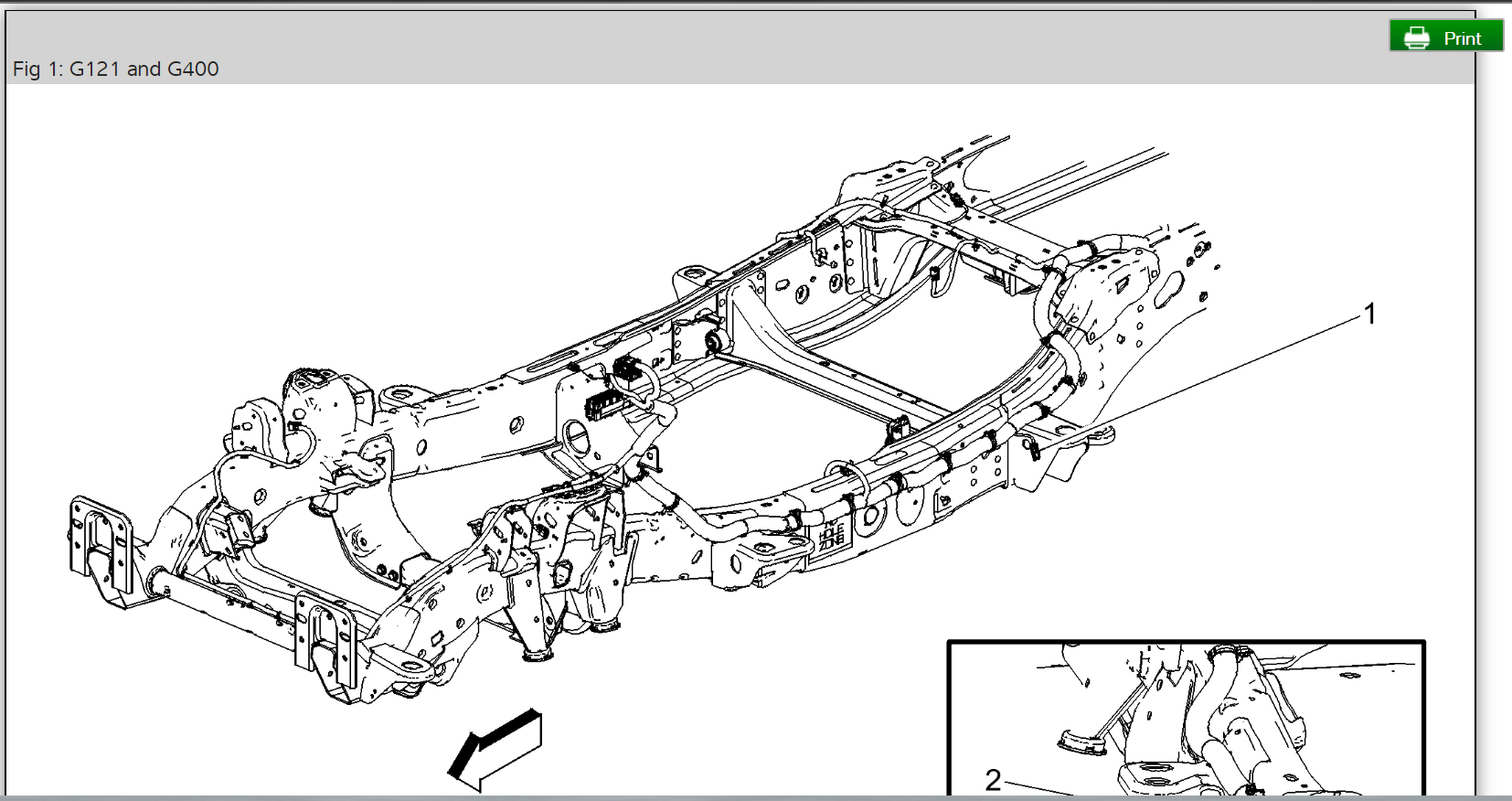 Print

Fig 1: G121 and G400

1

2