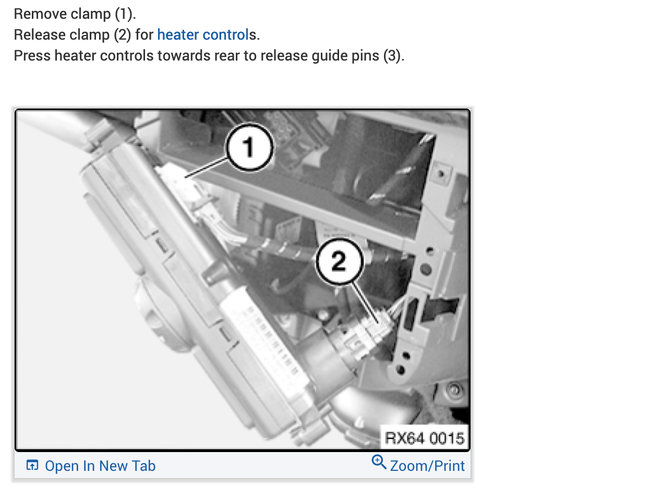 Remove clamp (1).
Release clamp (2) for heater controls.
Press heater controls towards rear to release guide pins (3).

1

2

RX64 0015

Open In New Tab

Zoom/Print