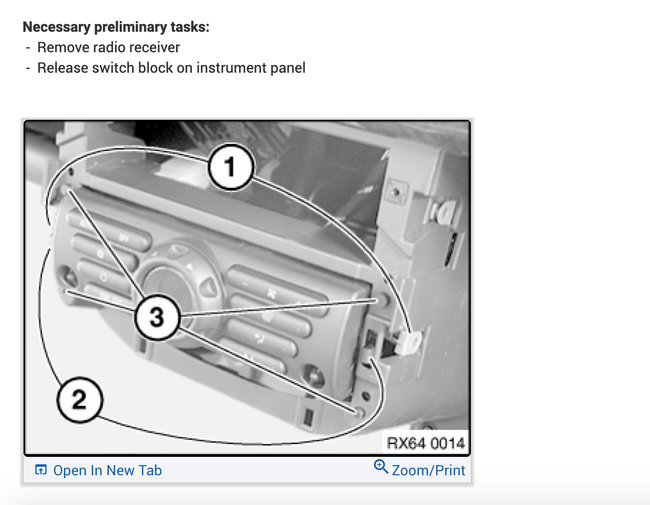 **Necessary preliminary tasks:**
- Remove radio receiver
- Release switch block on instrument panel

1

3

2

RX64 0014

Open In New Tab

Zoom/Print