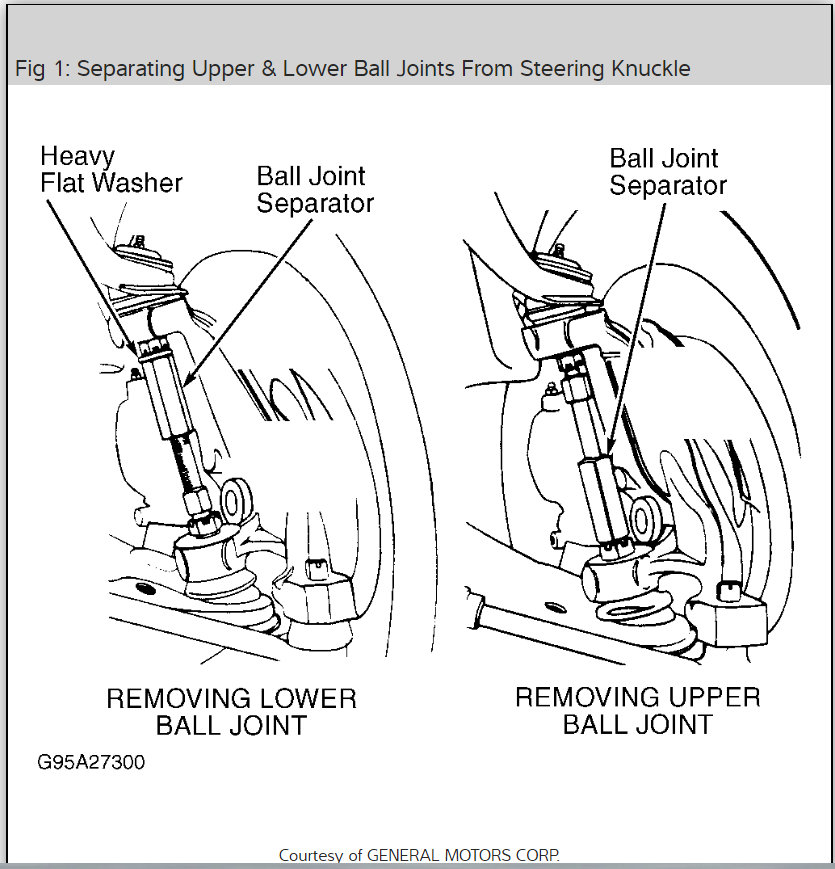 Fig 1: Separating Upper & Lower Ball Joints From Steering Knuckle

Heavy Flat Washer

Ball Joint Separator

Ball Joint Separator

REMOVING LOWER BALL JOINT

REMOVING UPPER BALL JOINT

G95A27300

Courtesy of GENERAL MOTORS CORP.