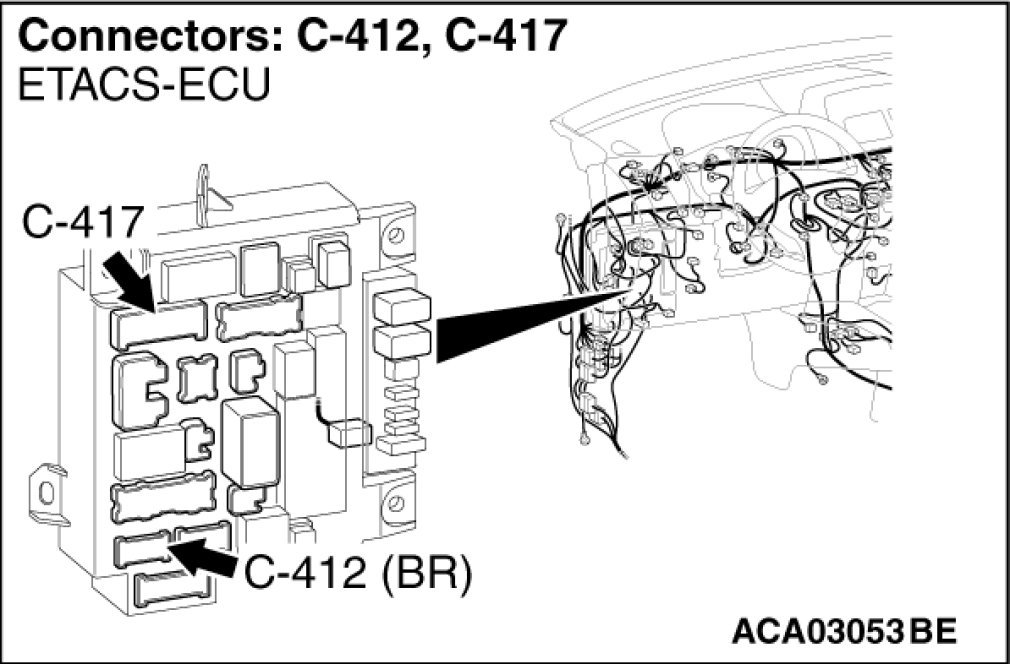 Connectors: C-412, C-417
ETACS-ECU

C-417

C-412 (BR)

ACA03053BE